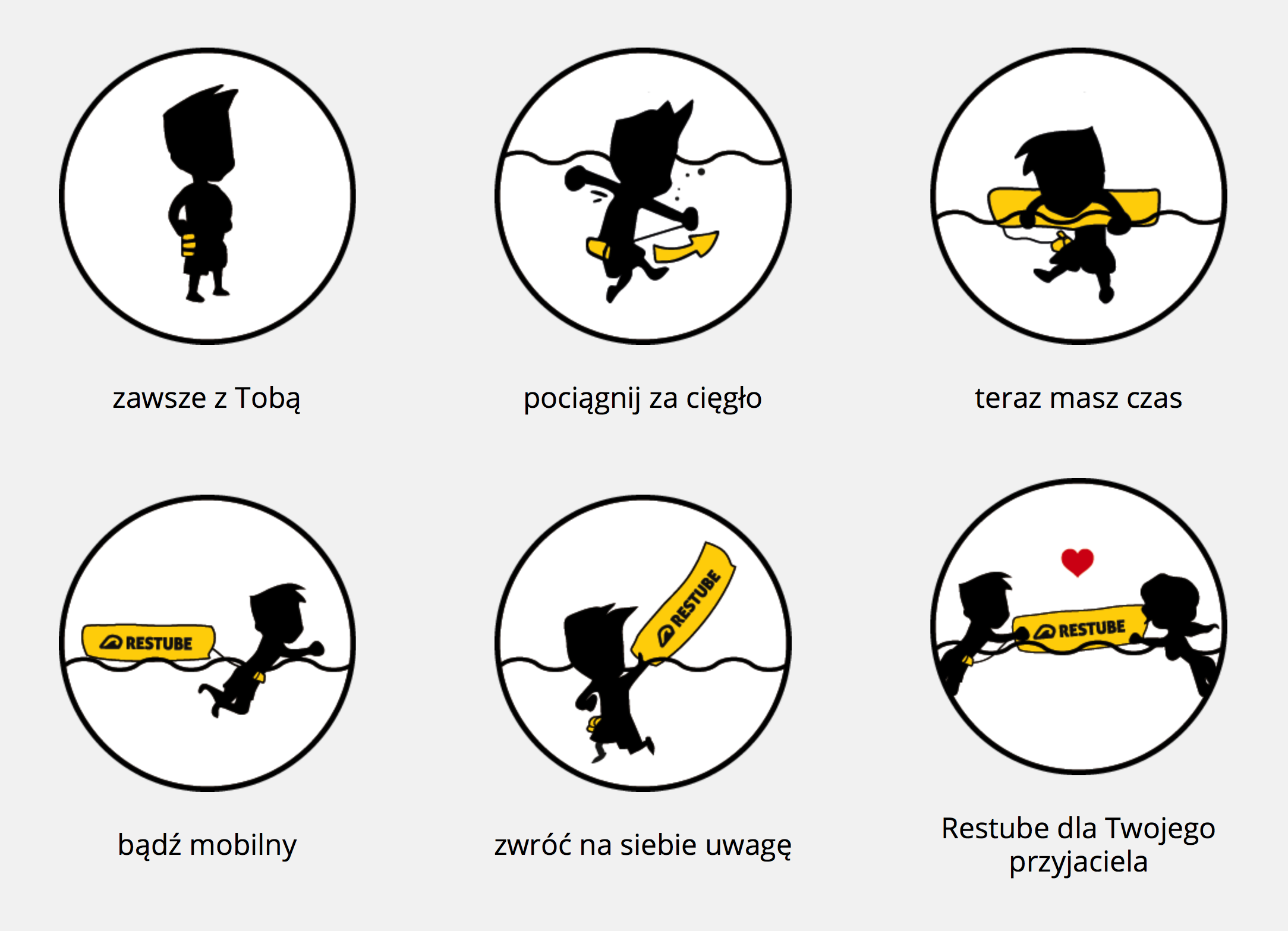 zawsze z Tobą

pociągnij za cięgło

teraz masz czas

RESTUBE

bądź mobilny

RESTUBE

zwróć na siebie uwagę

RESTUBE

Restube dla Twojego przyjaciela